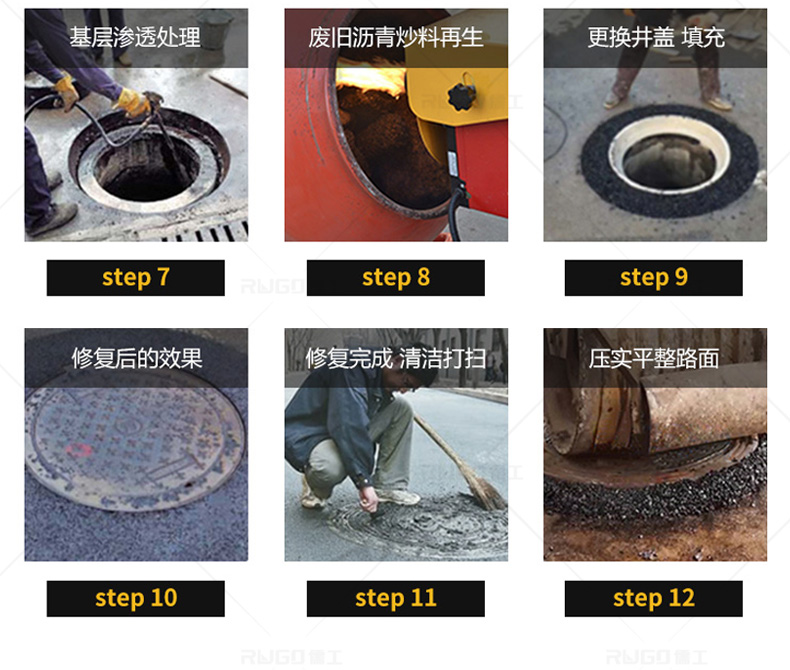 基层渗透处理

step 7

废旧沥青炒料再生

step 8

更换井盖 填充

step 9

修复后的效果

step 10

修复完成 清洁打扫

step 11

压实平整路面

step 12

RUGO 儒工