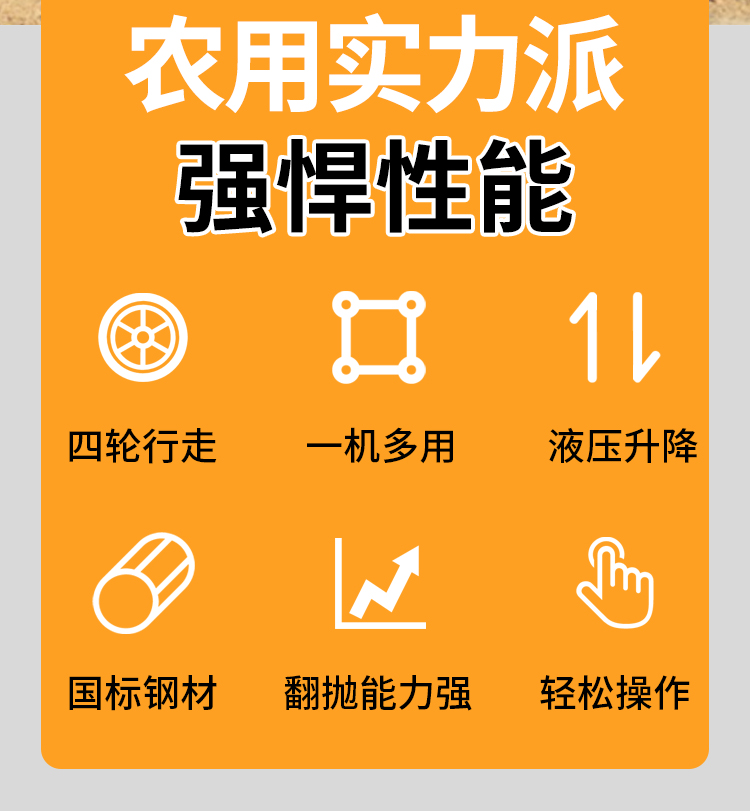 农用实力派
强悍性能

四轮行走

一机多用

液压升降

国标钢材

翻抛能力强

轻松操作